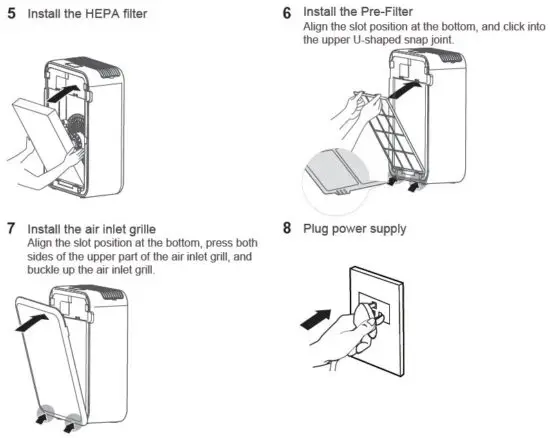 5 Install the HEPA filter

6 Install the Pre-Filter
Align the slot position at the bottom, and click into the upper U-shaped snap joint.

7 Install the air inlet grille
Align the slot position at the bottom, press both sides of the upper part of the air inlet grill, and buckle up the air inlet grill.

8 Plug power supply