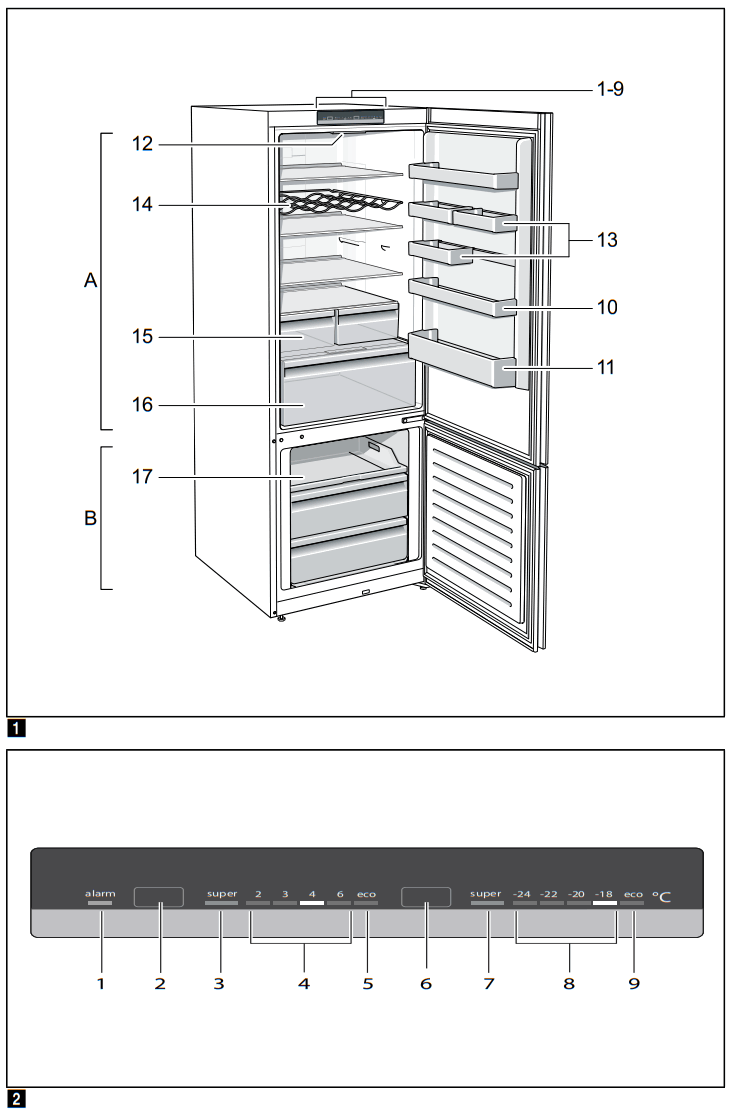 1-9
12
14
13
A
10
15
11
16
17
B

1

alarm super 2 3 4 6 eco super -24 -22 -20 -18 eco °C

1 2 3 4 5 6 7 8 9

2