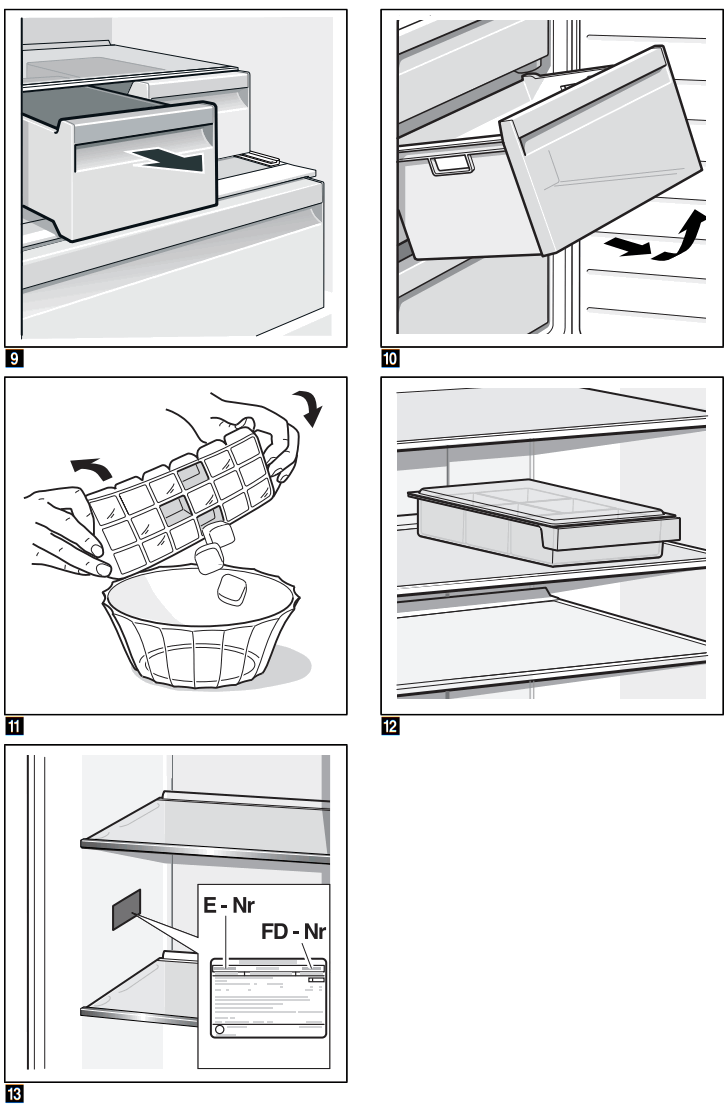 9

10

11

12

E - Nr
FD - Nr

13