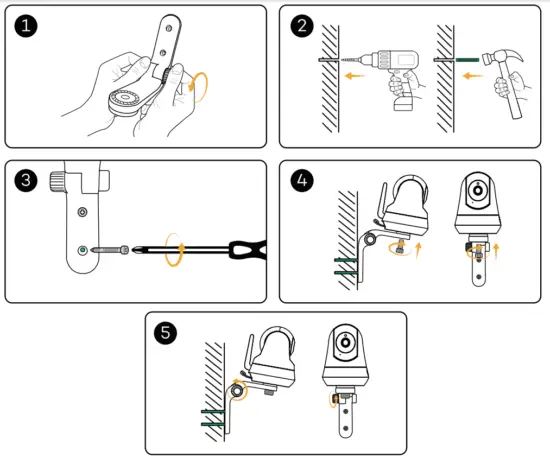 1

2

3

4

5