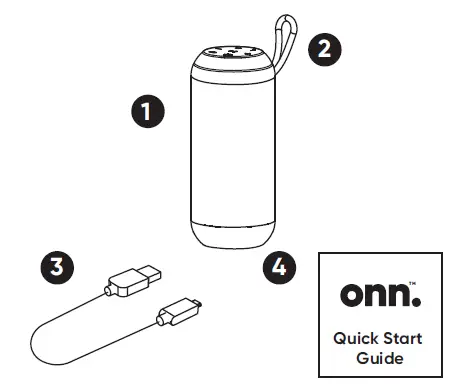 2

1

3

4

onn.™

Quick Start Guide