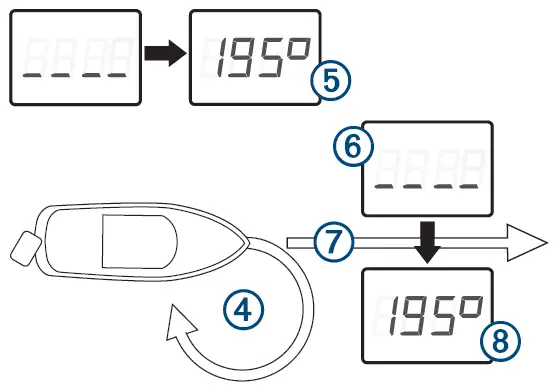 _ _ _ _
195°
5
6
_ _ _ _
7
4
195°
8