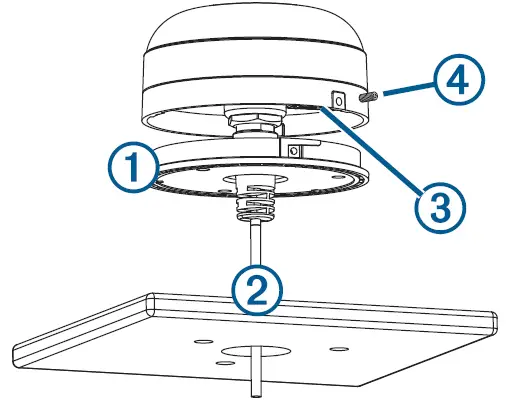 4
1
3
2