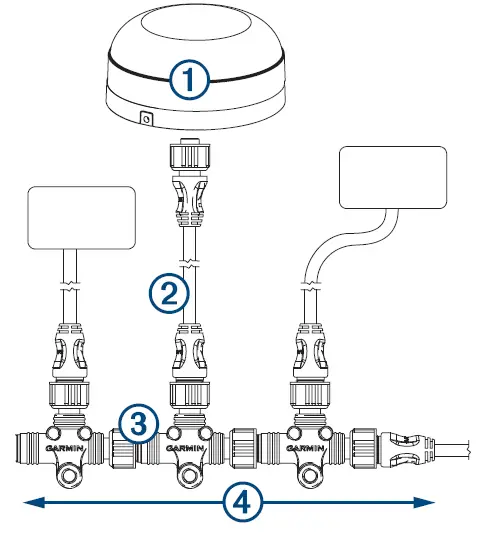 1

2

3

GARMIN

GARMIN

GARMIN

4