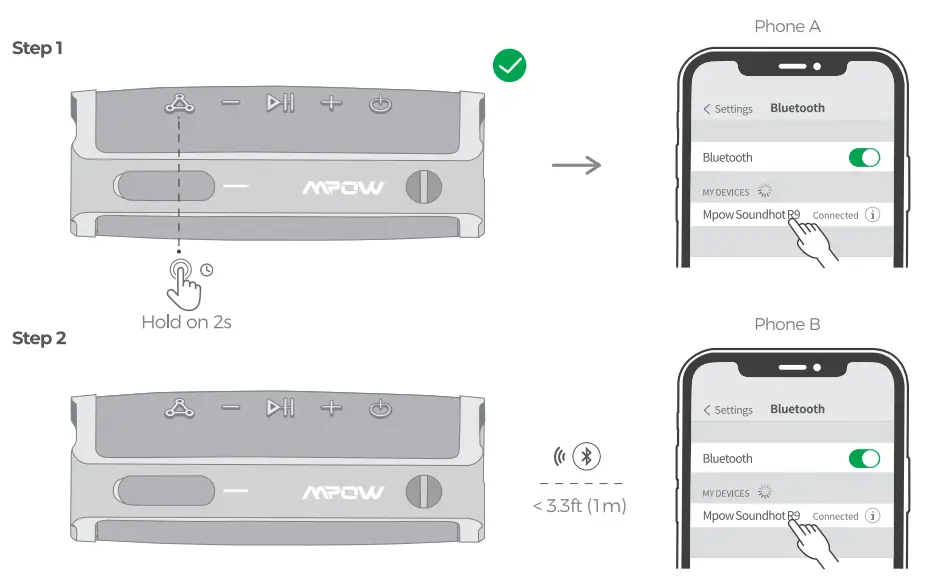 Step 1

MPOW

Hold on 2s

Phone A

< Settings Bluetooth

Bluetooth

MY DEVICES

Mpow Soundhot R9 Connected

Step 2

MPOW

< 3.3ft (1m)

Phone B

< Settings Bluetooth

Bluetooth

MY DEVICES

Mpow Soundhot R9 Connected