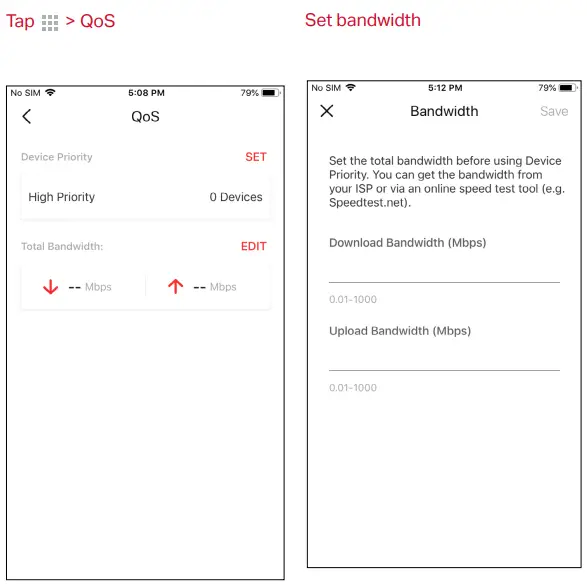 Tap > QoS

No SIM 5:08 PM 79%

QoS

Device Priority SET

High Priority 0 Devices

Total Bandwidth: EDIT

-- Mbps -- Mbps

Set bandwidth

No SIM 5:12 PM 79%

Bandwidth Save

Set the total bandwidth before using Device Priority. You can get the bandwidth from your ISP or via an online speed test tool (e.g. Speedtest.net).

Download Bandwidth (Mbps)

0.01-1000

Upload Bandwidth (Mbps)

0.01-1000