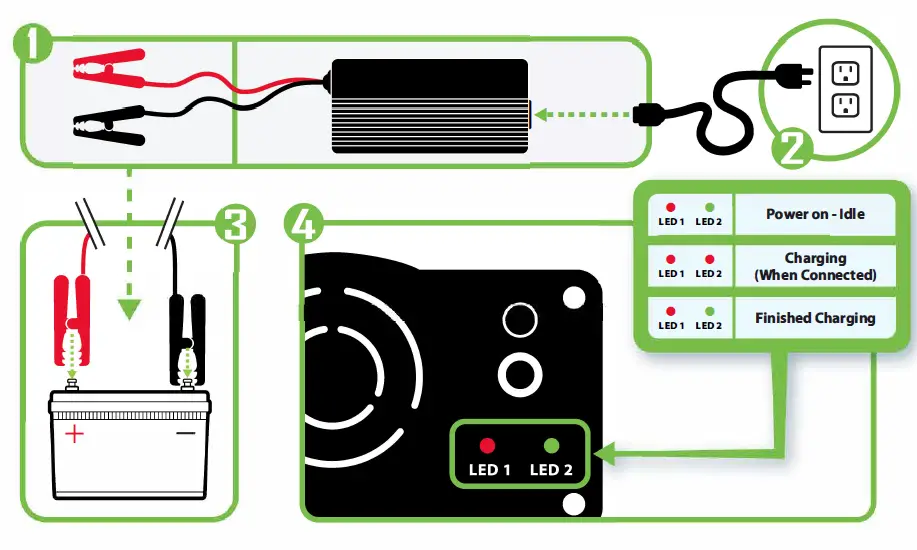 1

2

3

4

| LED 1 LED 2 | Power on - Idle |
|---|---|
| LED 1 LED 2 | Charging (When Connected) |
| LED 1 LED 2 | Finished Charging |

+ −

LED 1 LED 2