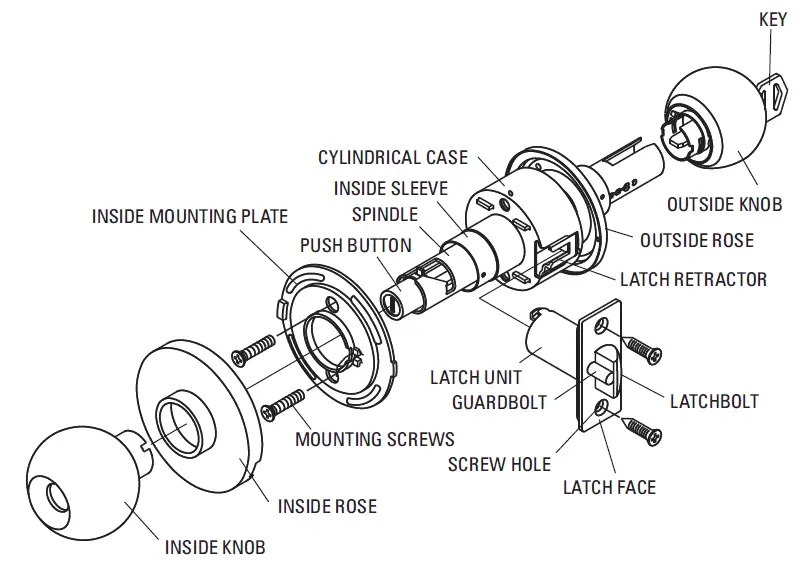 KEY

CYLINDRICAL CASE

INSIDE SLEEVE

SPINDLE

INSIDE MOUNTING PLATE

PUSH BUTTON

OUTSIDE KNOB

OUTSIDE ROSE

LATCH RETRACTOR

LATCH UNIT

GUARDBOLT

LATCHBOLT

MOUNTING SCREWS

SCREW HOLE

LATCH FACE

INSIDE ROSE

INSIDE KNOB