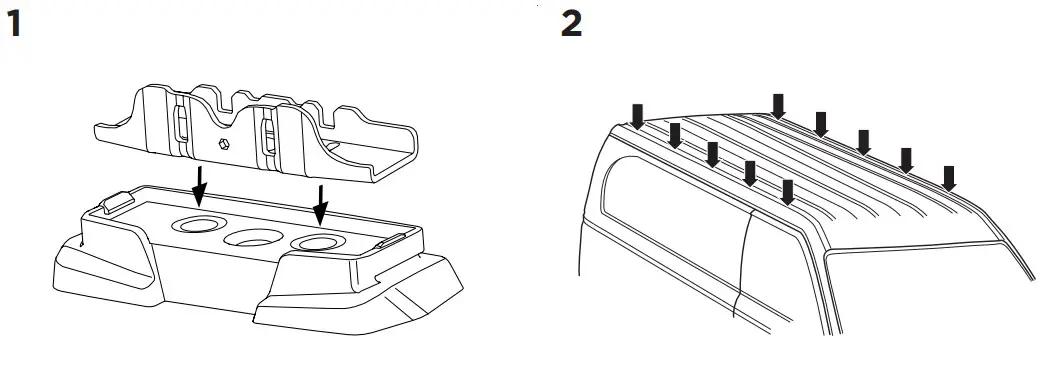 1

2