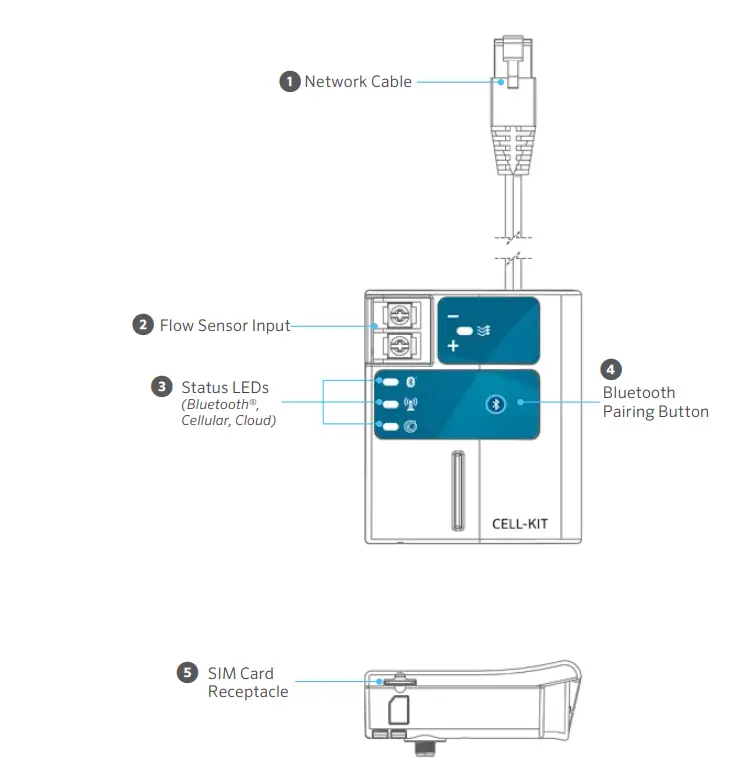 1 Network Cable

2 Flow Sensor Input

−

+

3 Status LEDs
(Bluetooth®, Cellular, Cloud)

4 Bluetooth Pairing Button

CELL-KIT

5 SIM Card Receptacle