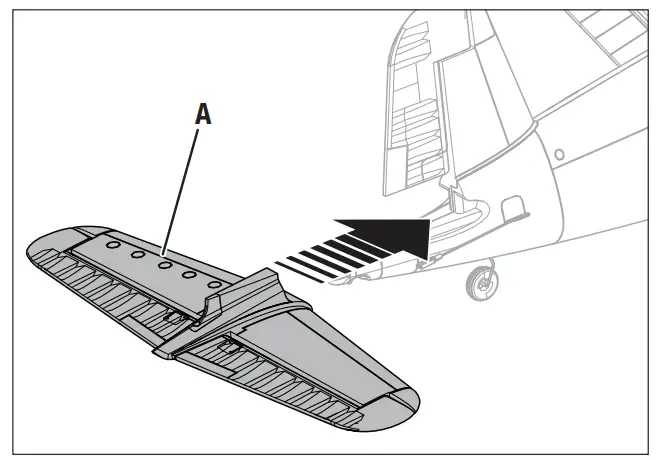 A