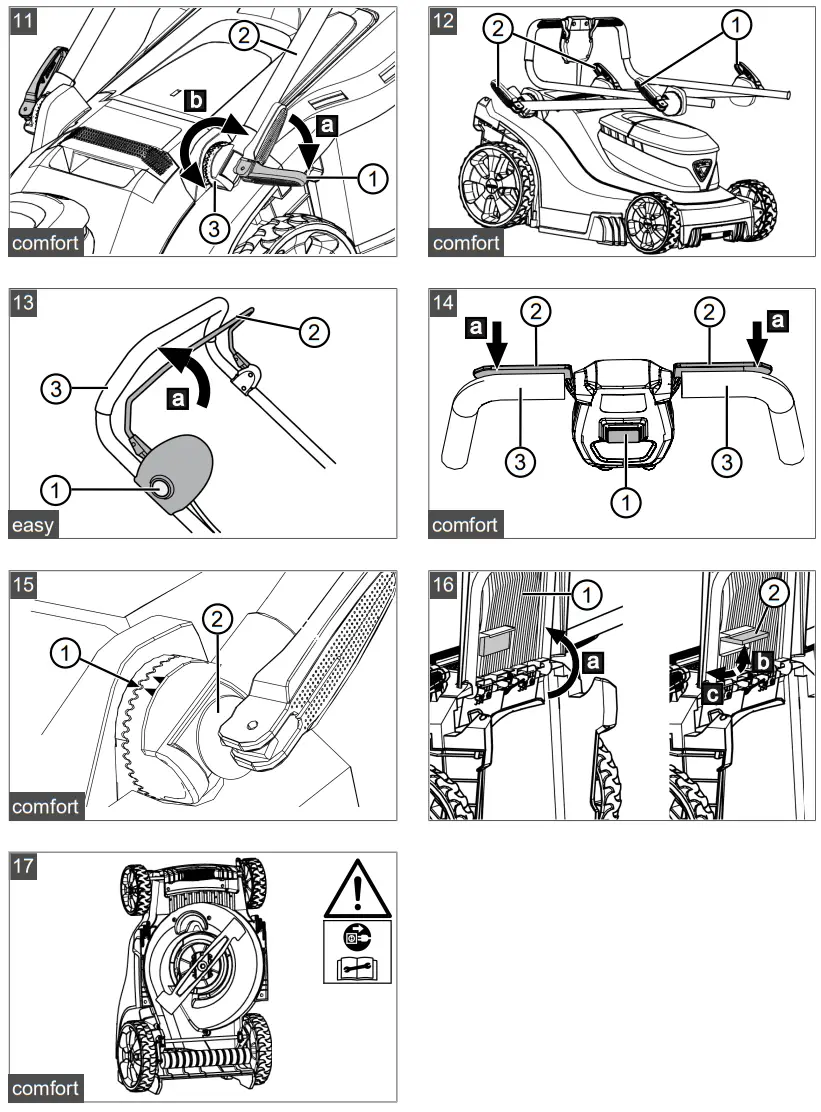 11
2
b
a
1
3
comfort

12
2
1
comfort

13
2
3
a
1
easy

14
a
2
2
a
3
3
1
comfort

15
2
1
comfort

16
1
a
2
b
c

17
comfort