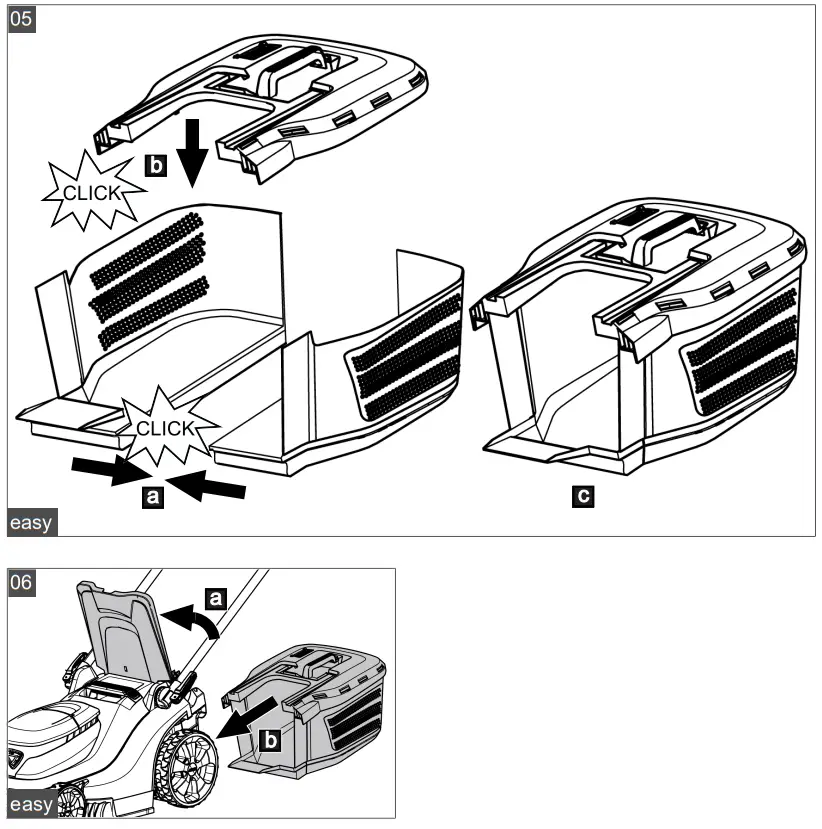 05

b

CLICK

CLICK

a

c

easy

06

a

b

easy