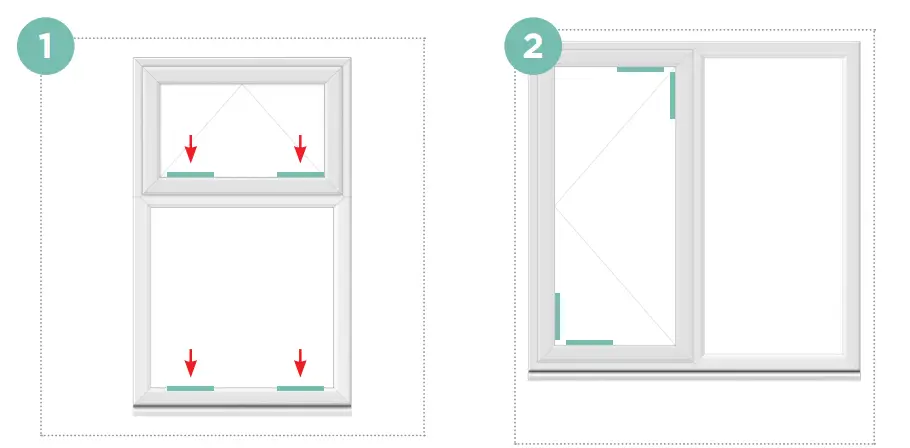 1

2