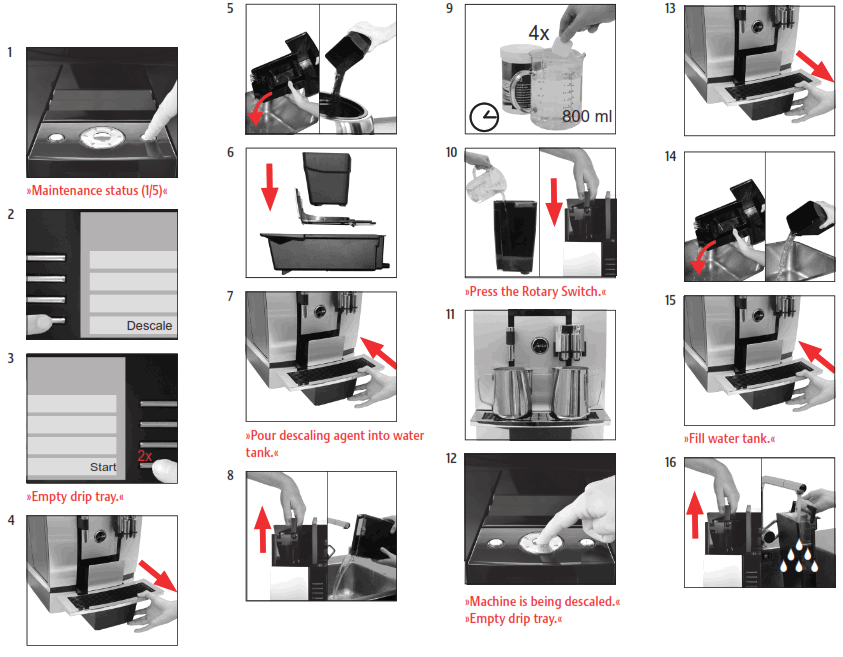 1

»Maintenance status (1/5)«

2

Descale

3

Start

2x

»Empty drip tray.«

4

5

6

7

»Pour descaling agent into water tank.«

8

9

4x

800 ml

10

»Press the Rotary Switch.«

11

12

»Machine is being descaled.«
»Empty drip tray.«

13

14

15

»Fill water tank.«

16