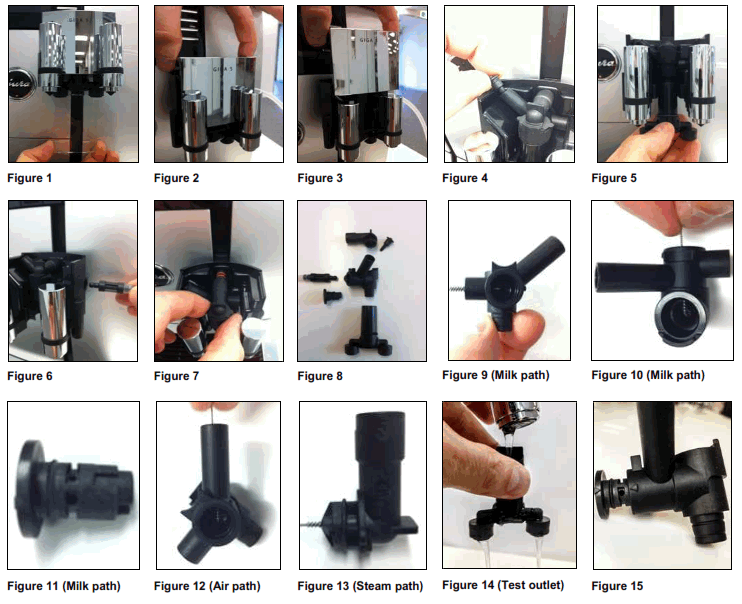 GIGA 5

Figure 1

GIGA 5

Figure 2

GIGA

Figure 3

Figure 4

Figure 5

Figure 6

Figure 7

Figure 8

Figure 9 (Milk path)

Figure 10 (Milk path)

Figure 11 (Milk path)

Figure 12 (Air path)

Figure 13 (Steam path)

Figure 14 (Test outlet)

Figure 15