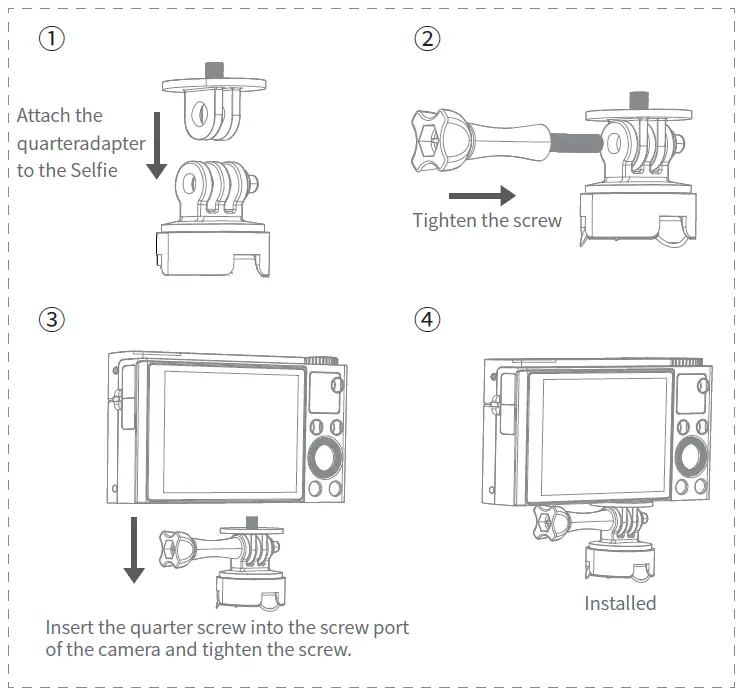 ①

Attach the quarteradapter to the Selfie

②

Tighten the screw

③

Insert the quarter screw into the screw port of the camera and tighten the screw.

④

Installed