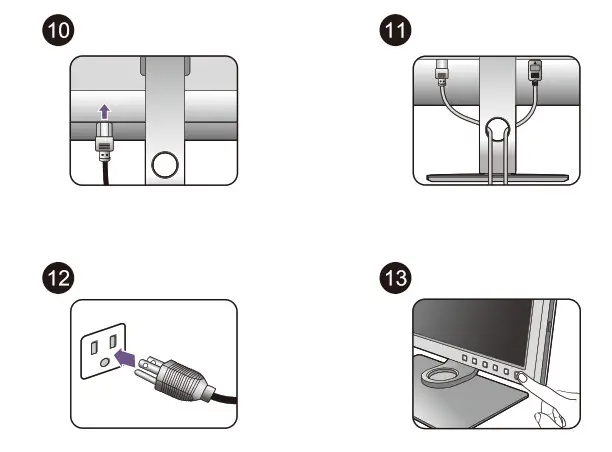 10

11

12

13