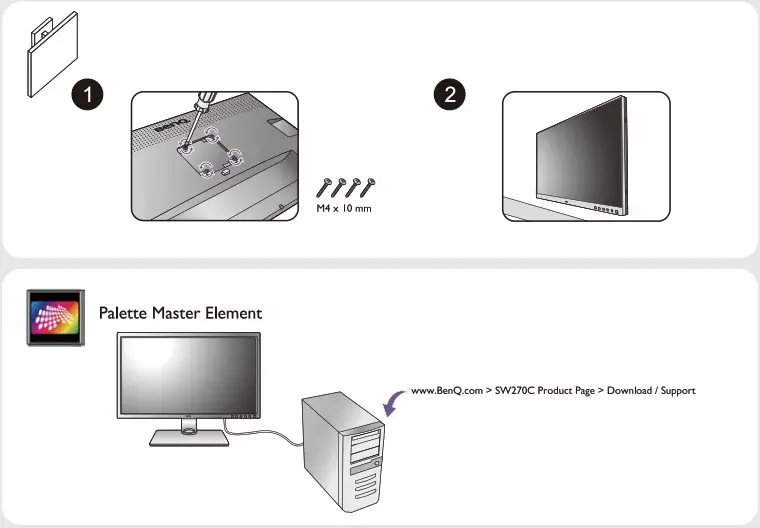 1

BenQ

M4 x 10 mm

2

Palette Master Element

www.BenQ.com > SW270C Product Page > Download / Support