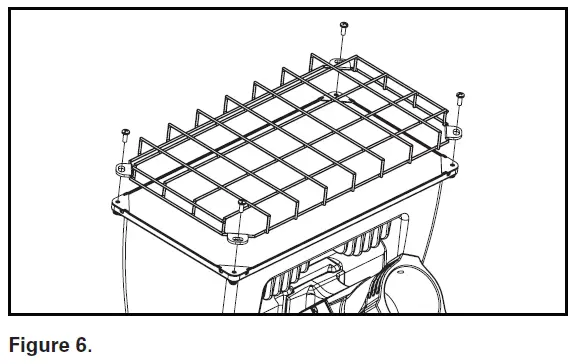 Figure 6.