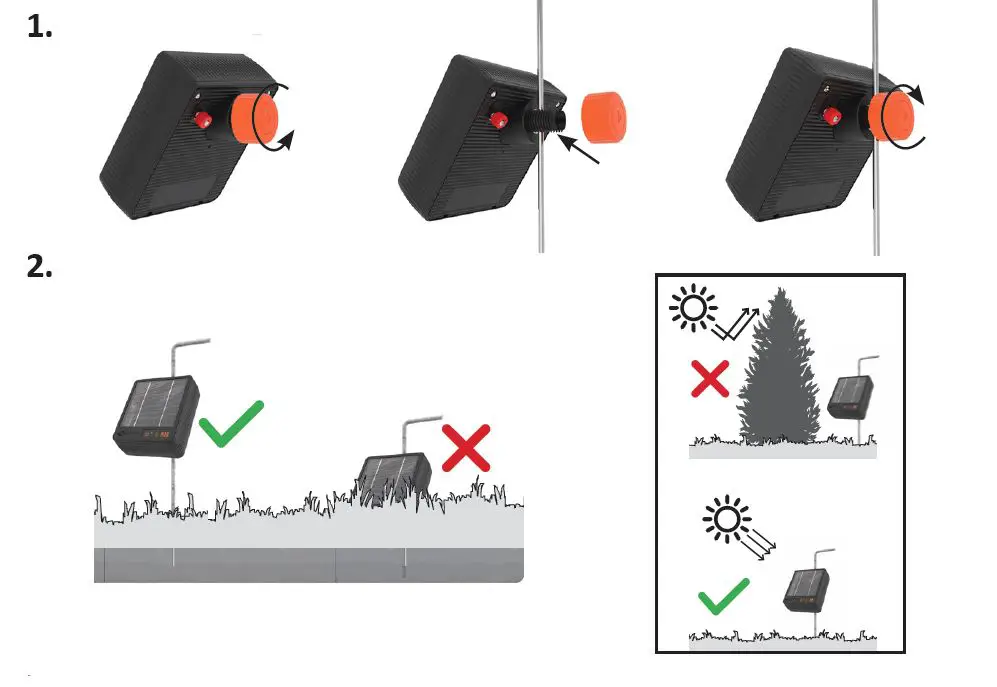 1.

2.