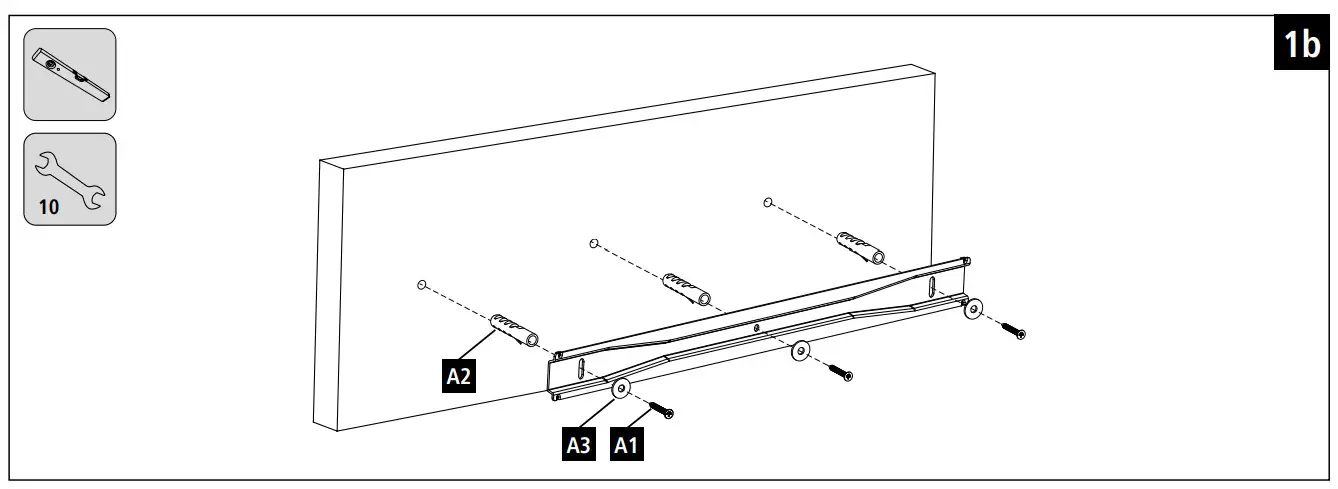 1b

10

A2

A3

A1