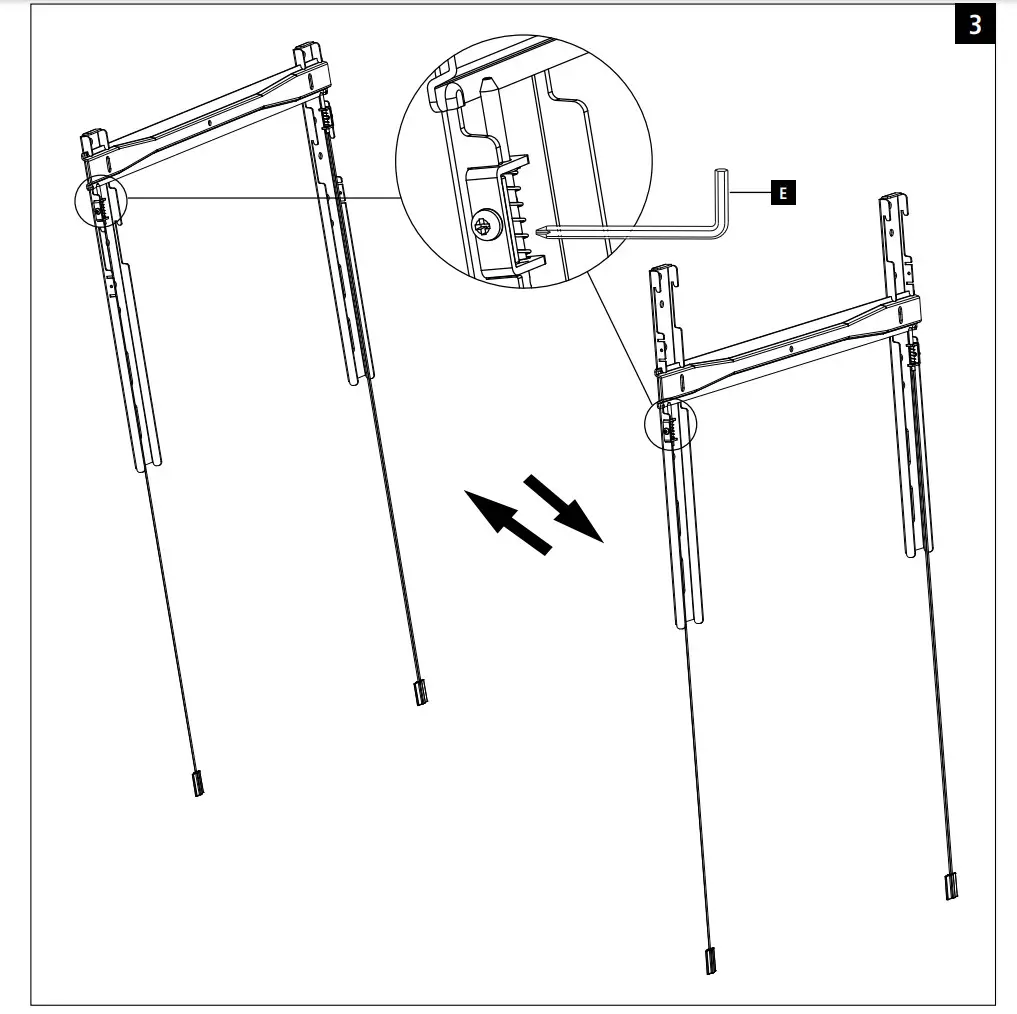 3

E