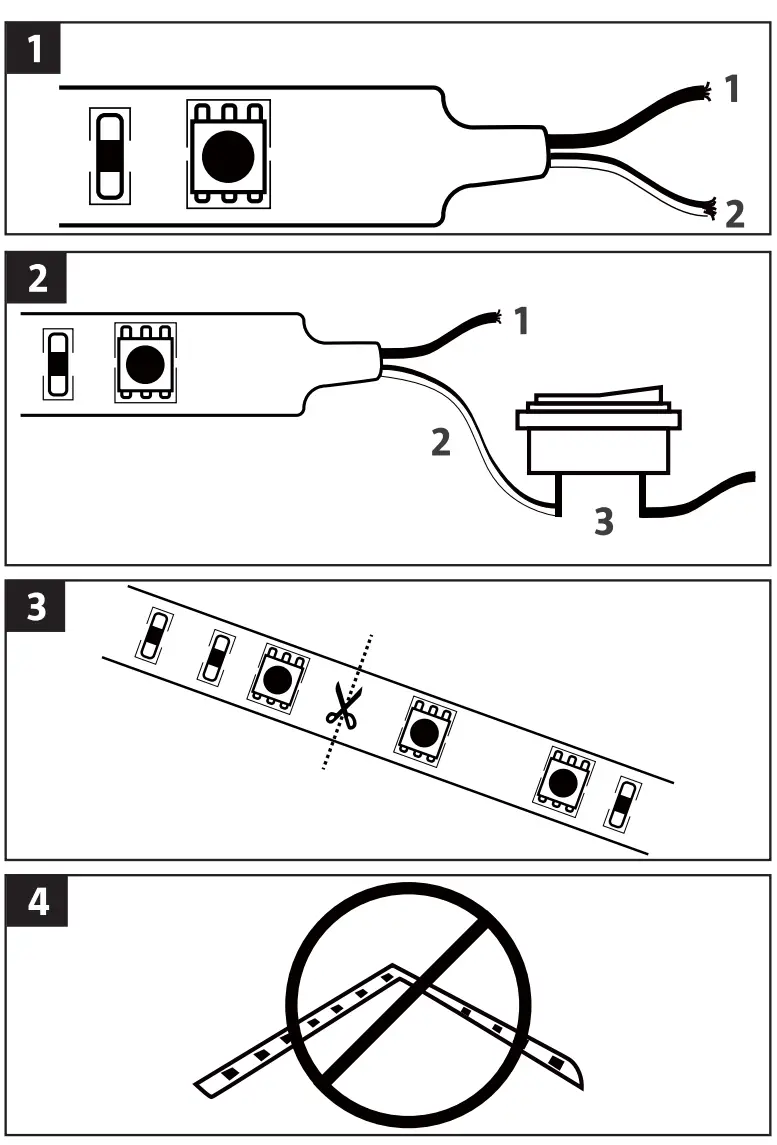 1
1
2
2
1
2
3
3
4