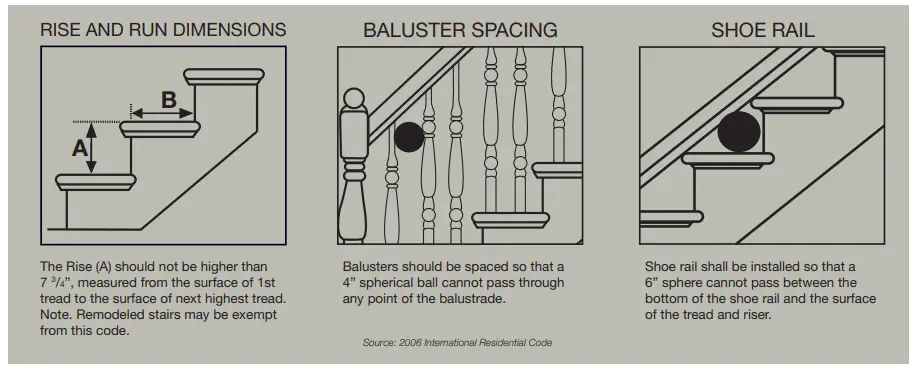 RISE AND RUN DIMENSIONS

B

A

The Rise (A) should not be higher than 7 $^3/_4$", measured from the surface of 1st tread to the surface of next highest tread. Note. Remodeled stairs may be exempt from this code.

BALUSTER SPACING

Balusters should be spaced so that a 4" spherical ball cannot pass through any point of the balustrade.

SHOE RAIL

Shoe rail shall be installed so that a 6" sphere cannot pass between the bottom of the shoe rail and the surface of the tread and riser.

Source: 2006 International Residential Code