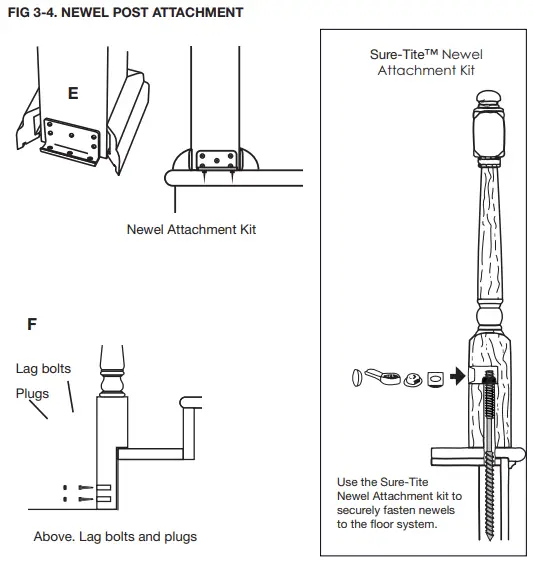 FIG 3-4. NEWEL POST ATTACHMENT

E

Newel Attachment Kit

F

Lag bolts

Plugs

Above. Lag bolts and plugs

Sure-Tite™ Newel Attachment Kit

Use the Sure-Tite Newel Attachment kit to securely fasten newels to the floor system.