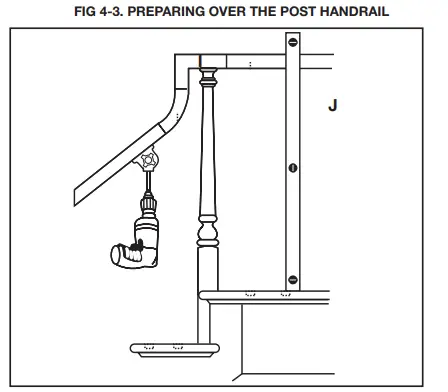 FIG 4-3. PREPARING OVER THE POST HANDRAIL

J