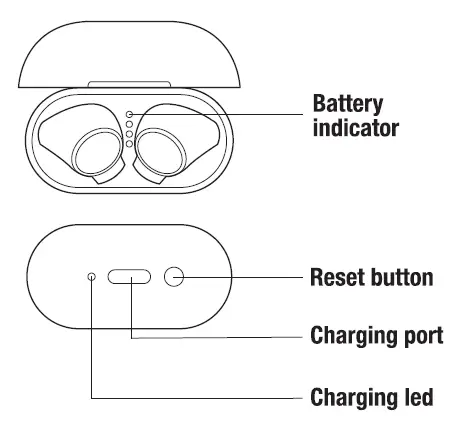 Battery indicator

Reset button

Charging port

Charging led