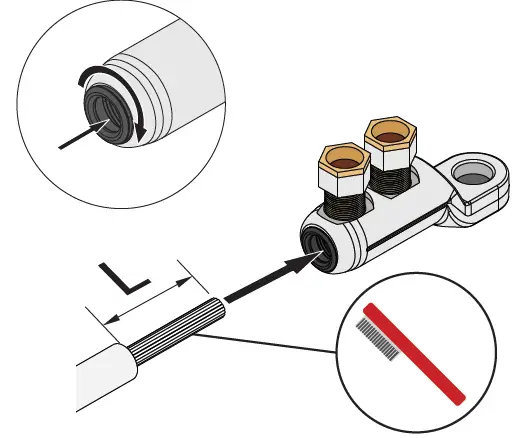 L