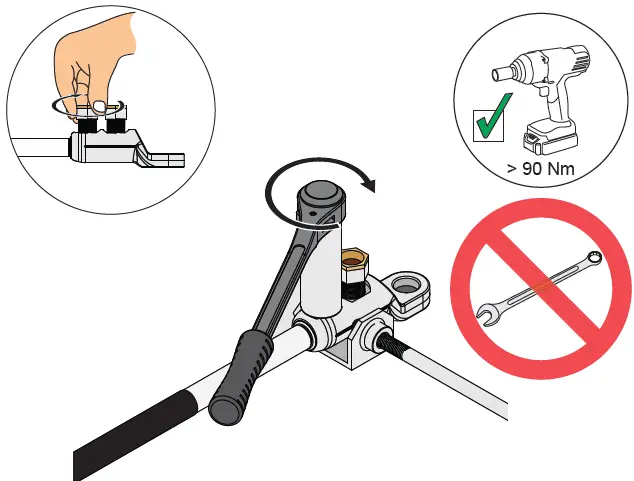 > 90 Nm