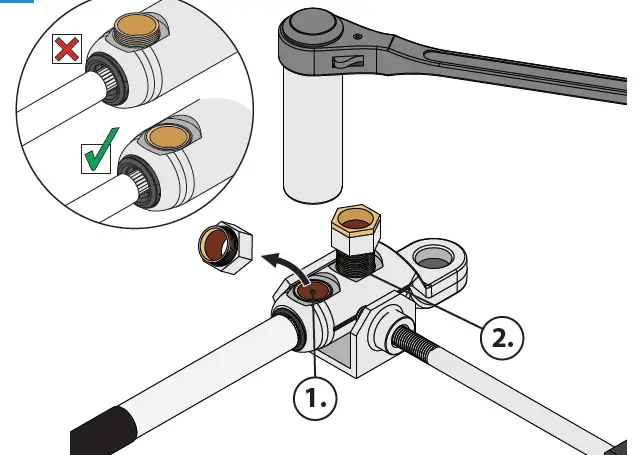 2.

1.