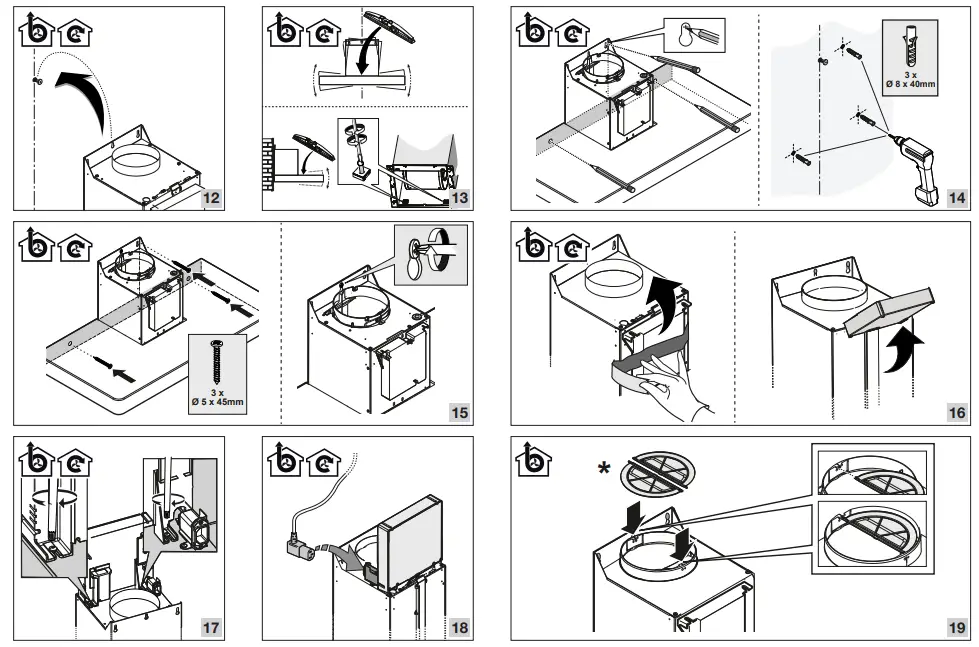 12

13

3 x
Ø 8 x 40mm

14

3 x
Ø 5 x 45mm

15

16

17

18

*

19