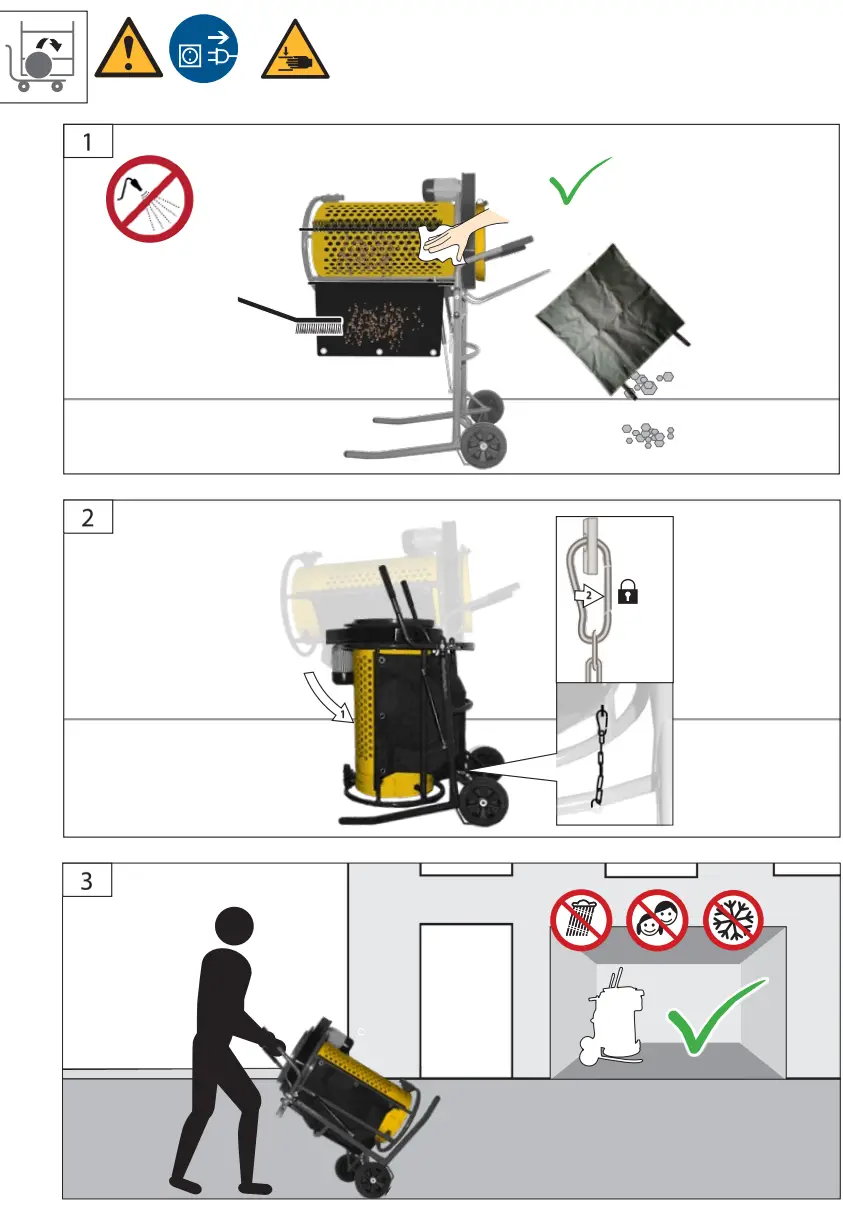 1

2

2

1

3