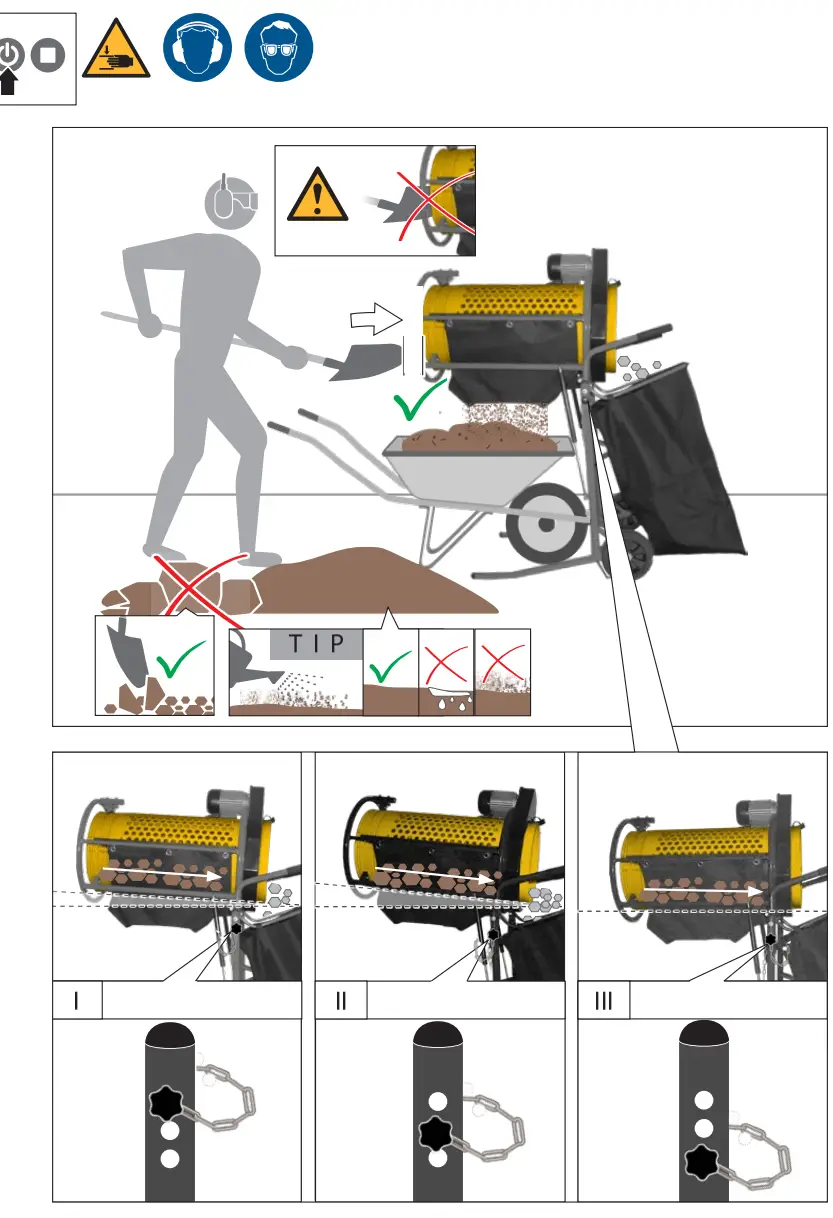 TIP

I

II

III