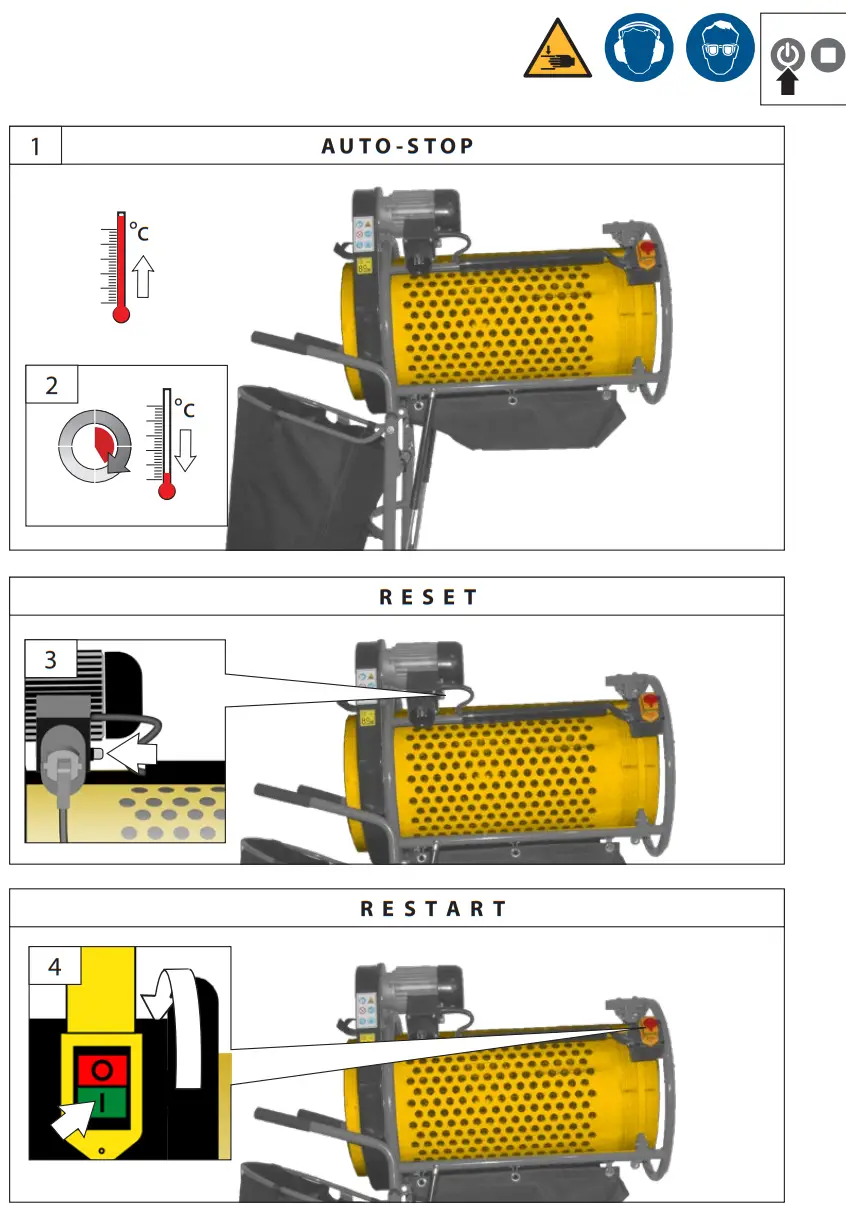 1

AUTO-STOP

°C

2

°C

RESET

3

RESTART

4

O

I