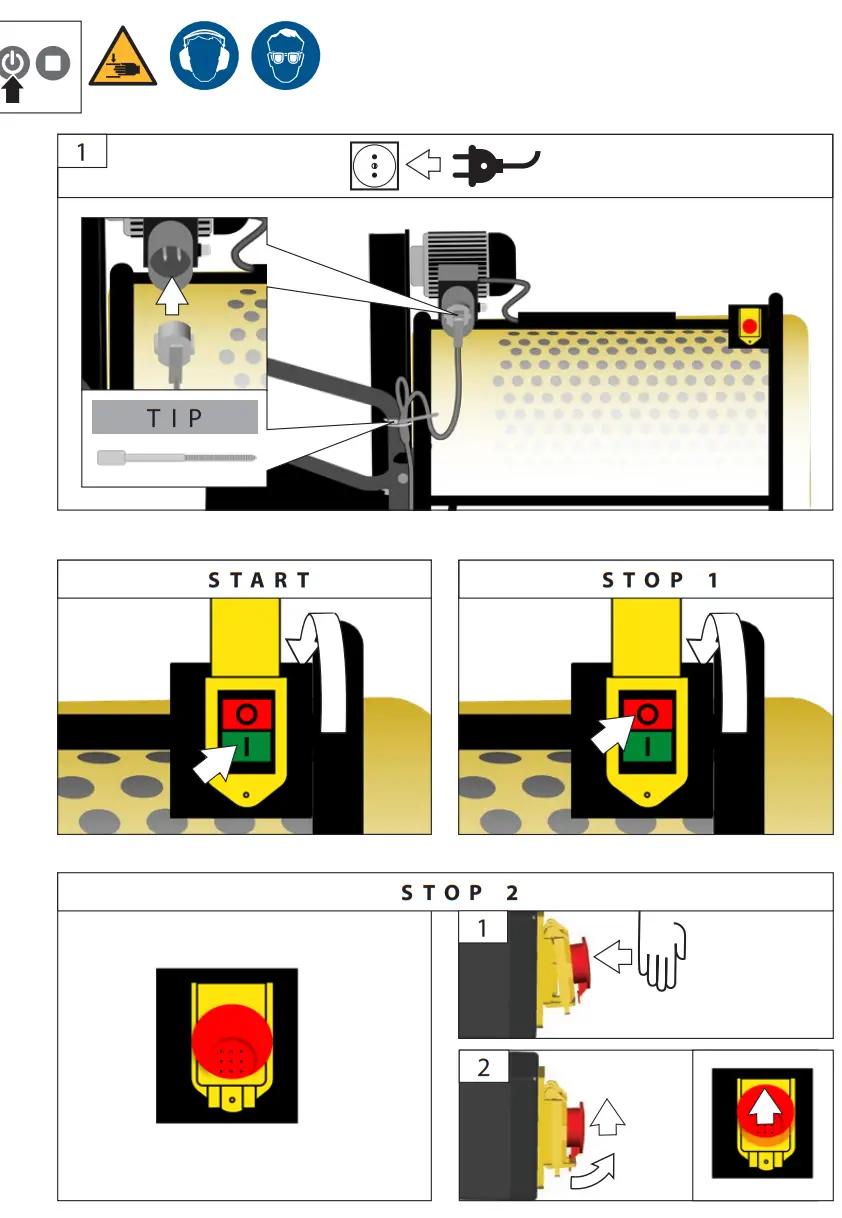 1

TIP

START

O
I

STOP 1

O
I

STOP 2

1

2