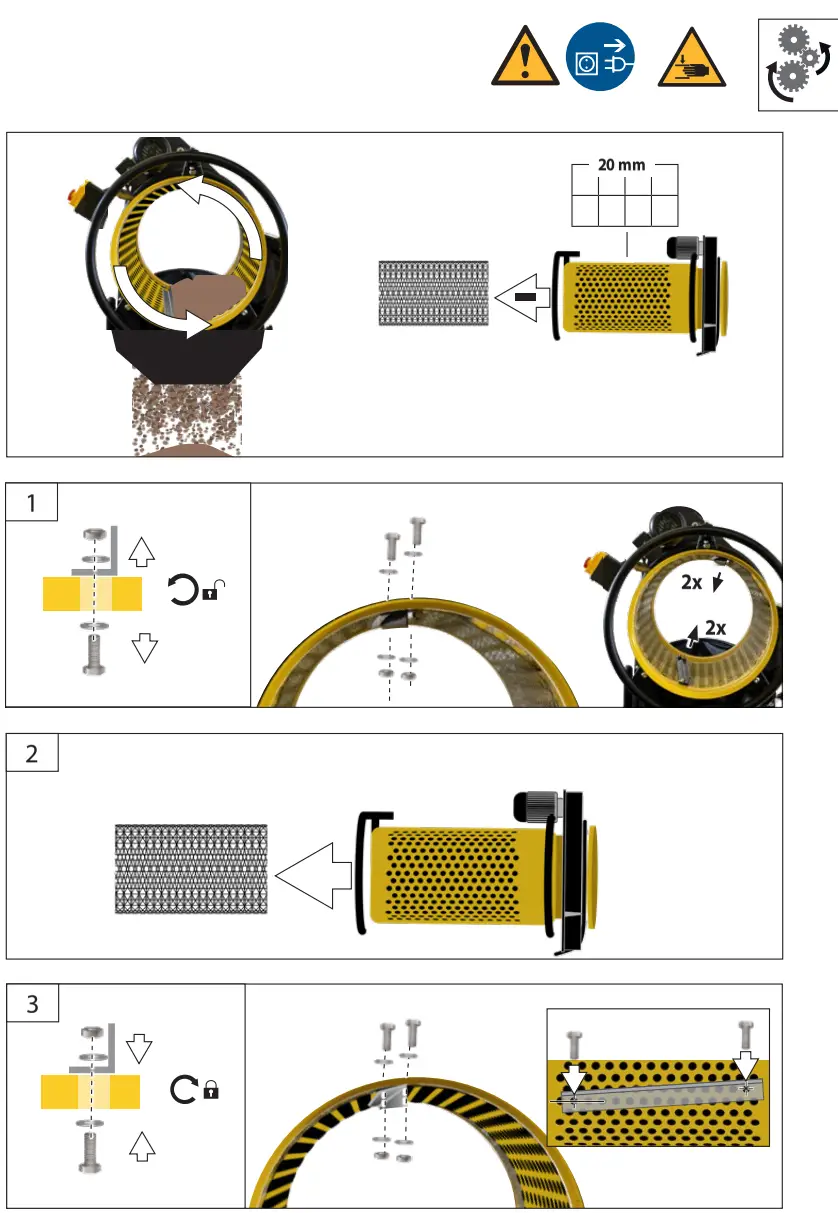 20 mm

1

2x

2x

2

3