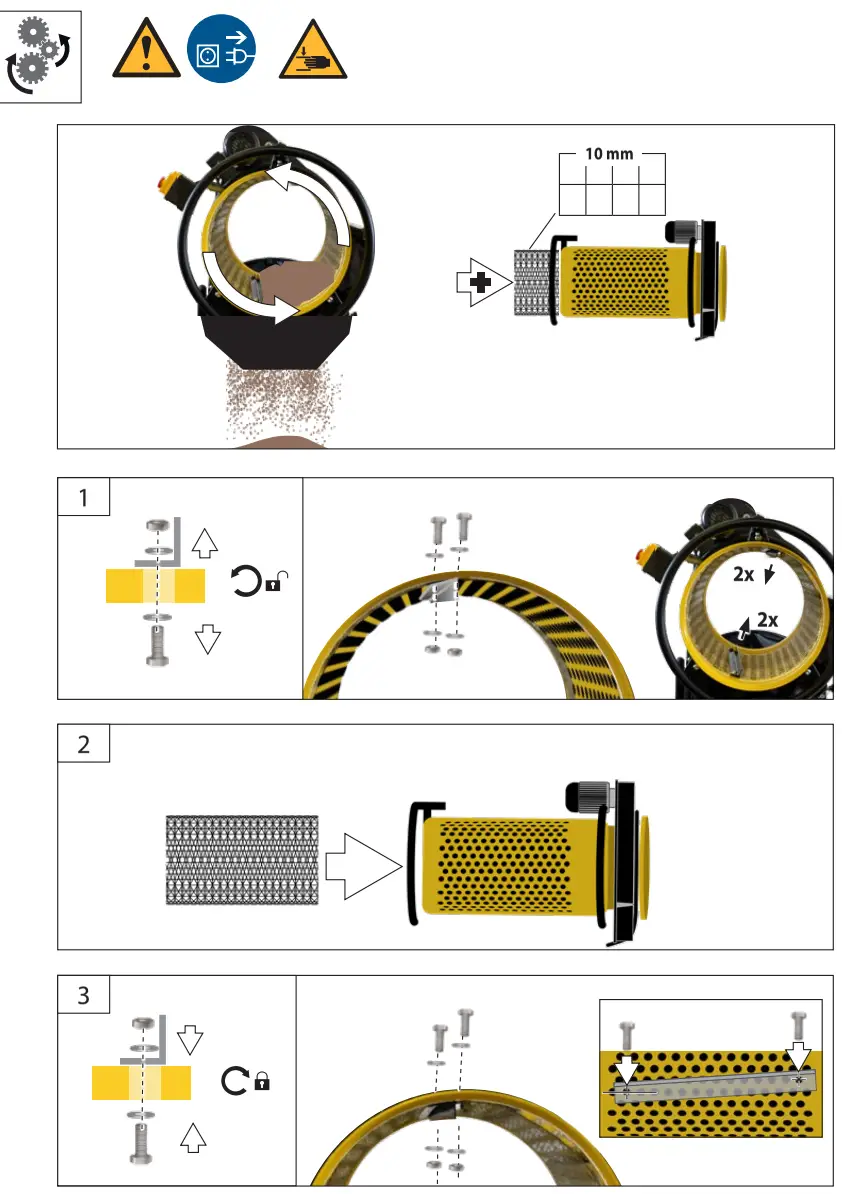 10 mm

1

2x

2x

2

3