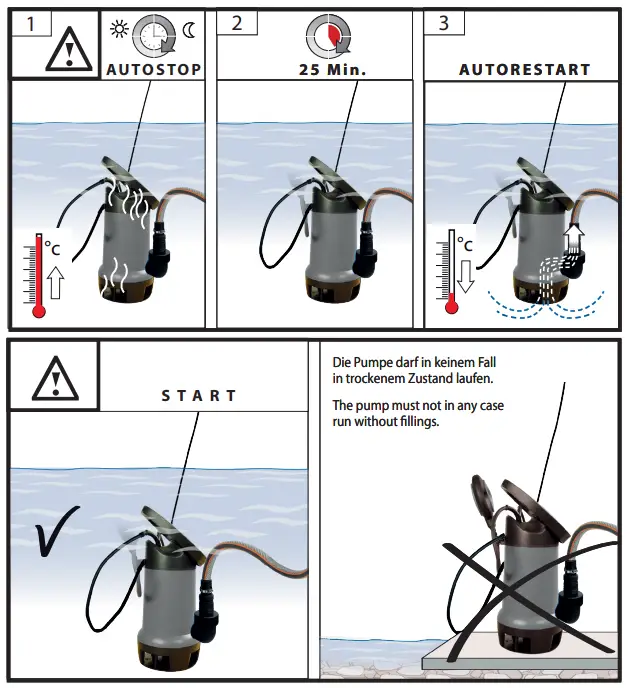 1

AUTOSTOP

°C

2

25 Min.

3

AUTORESTART

°C

START

Die Pumpe darf in keinem Fall in trockenem Zustand laufen.

The pump must not in any case run without fillings.