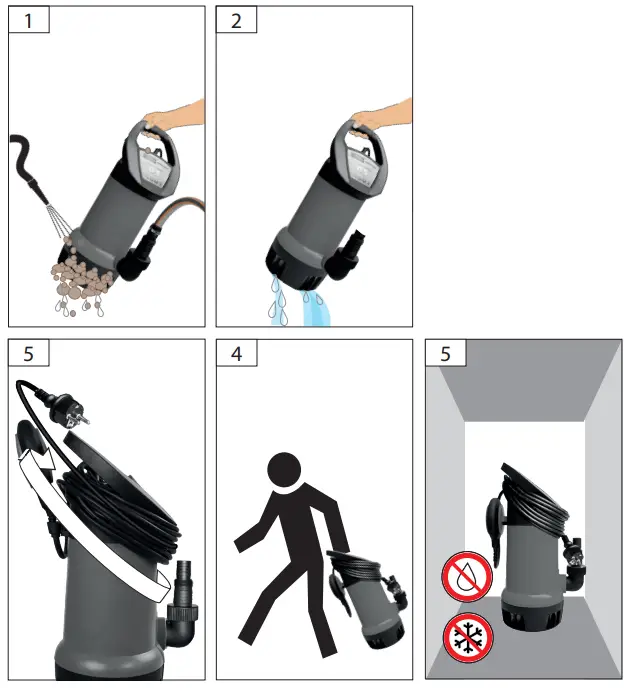 1

2

5

4

5