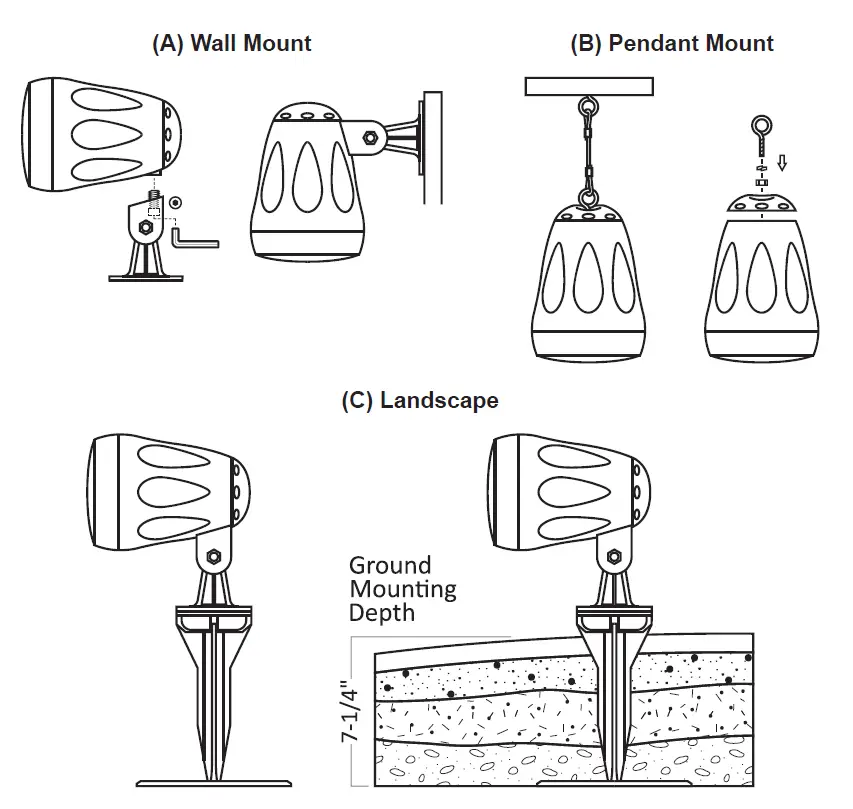 (A) Wall Mount

(B) Pendant Mount

(C) Landscape

Ground Mounting Depth

7-1/4"