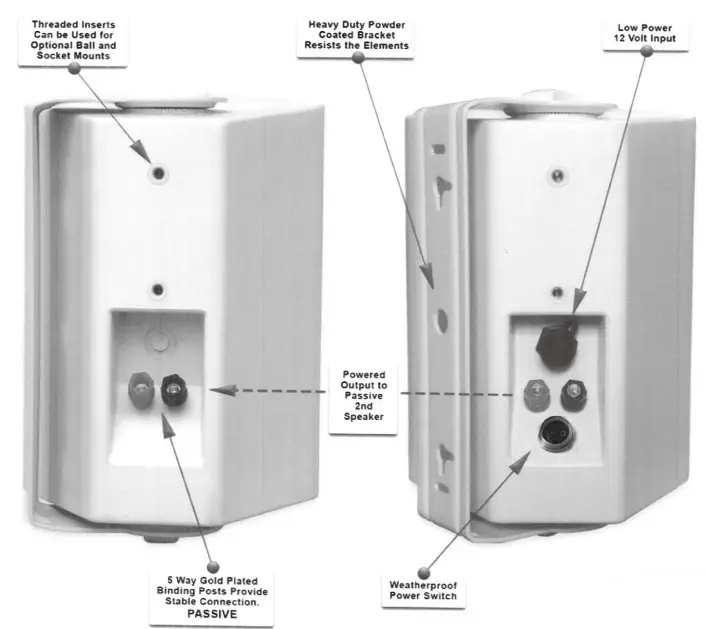 Threaded Inserts Can be Used for Optional Ball and Socket Mounts

Heavy Duty Powder Coated Bracket Resists the Elements

Low Power 12 Volt Input

Powered Output to Passive 2nd Speaker

5 Way Gold Plated Binding Posts Provide Stable Connection.
PASSIVE

Weatherproof Power Switch