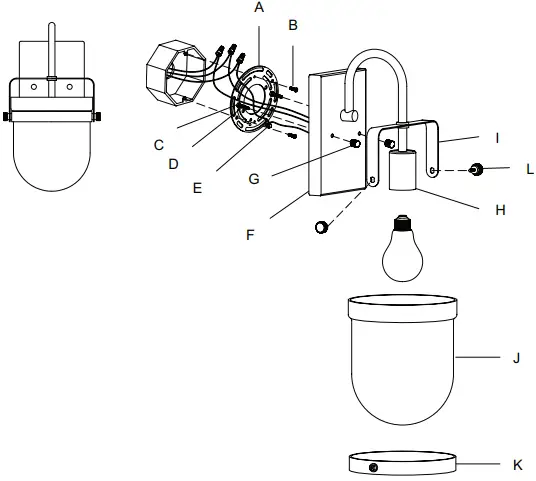 A
B
C
D
E
G
F
I
L
H
J
K