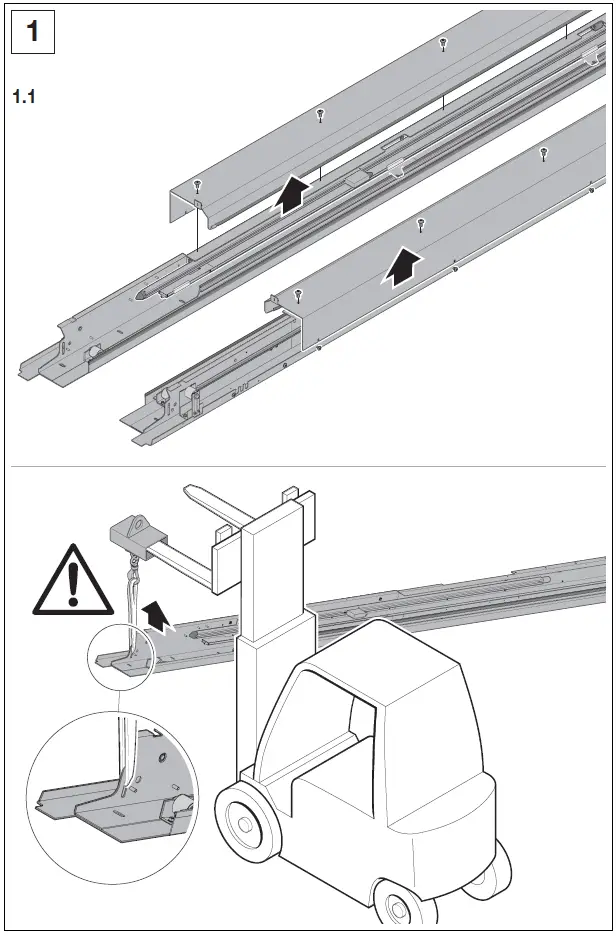 1

1.1