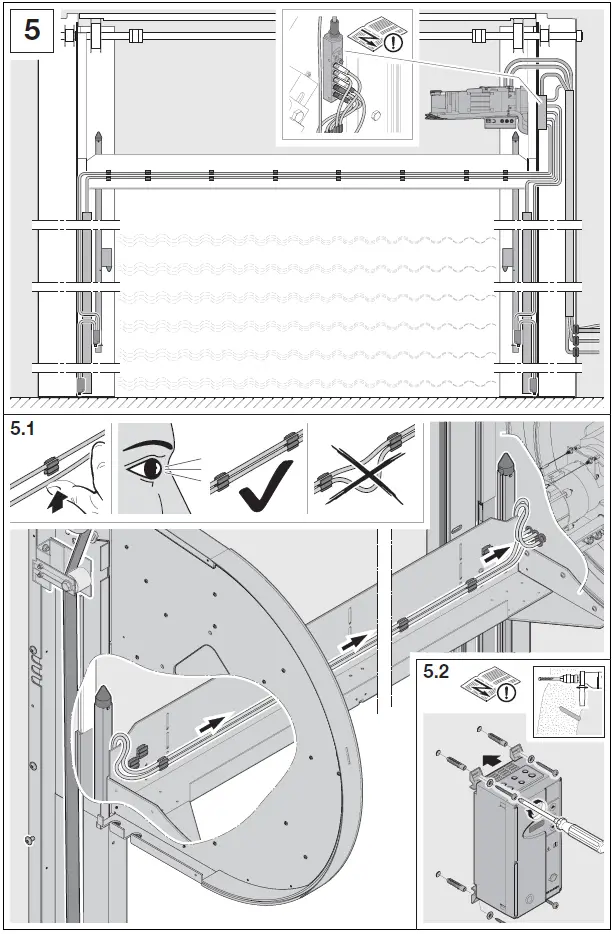 5

5.1

5.2