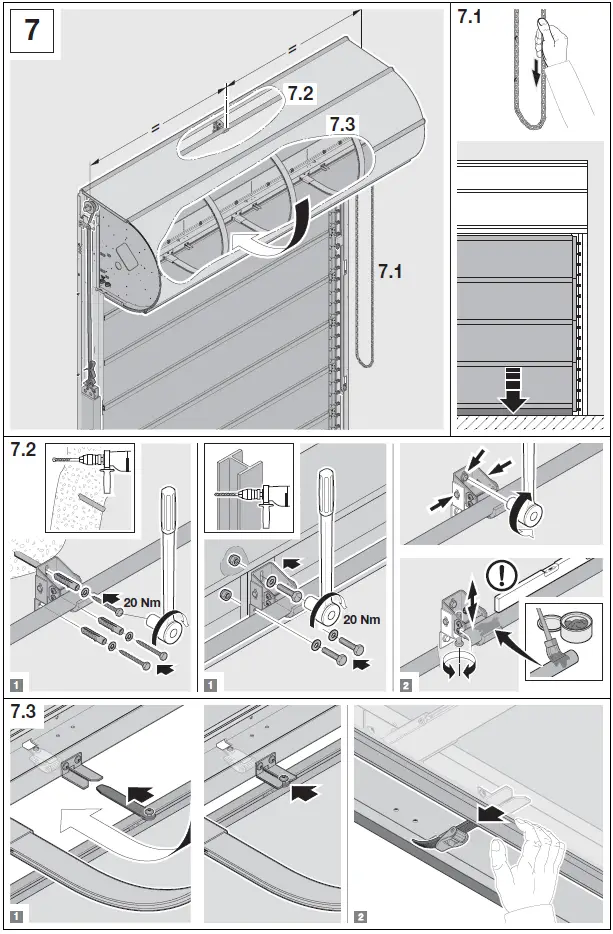 7

7.2

7.3

7.1

7.1

7.2

20 Nm

1

20 Nm

1

2

7.3

1

2